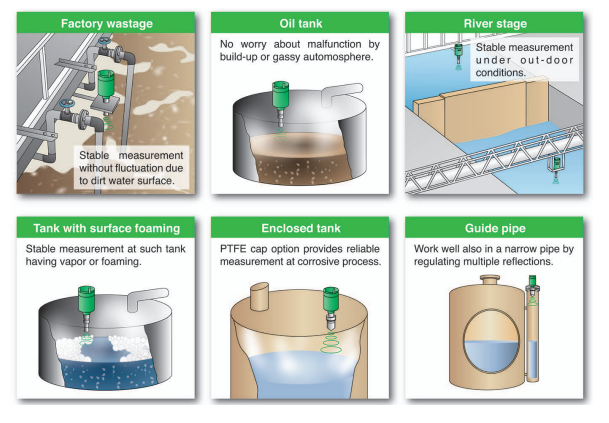 Factory wastage

Stable measurement without fluctuation due to dirt water surface.

Oil tank

No worry about malfunction by build-up or gassy automosphere.

River stage

Stable measurement under out-door conditions.

Tank with surface foaming

Stable measurement at such tank having vapor or foaming.

Enclosed tank

PTFE cap option provides reliable measurement at corrosive process.

Guide pipe

Work well also in a narrow pipe by regulating multiple reflections.